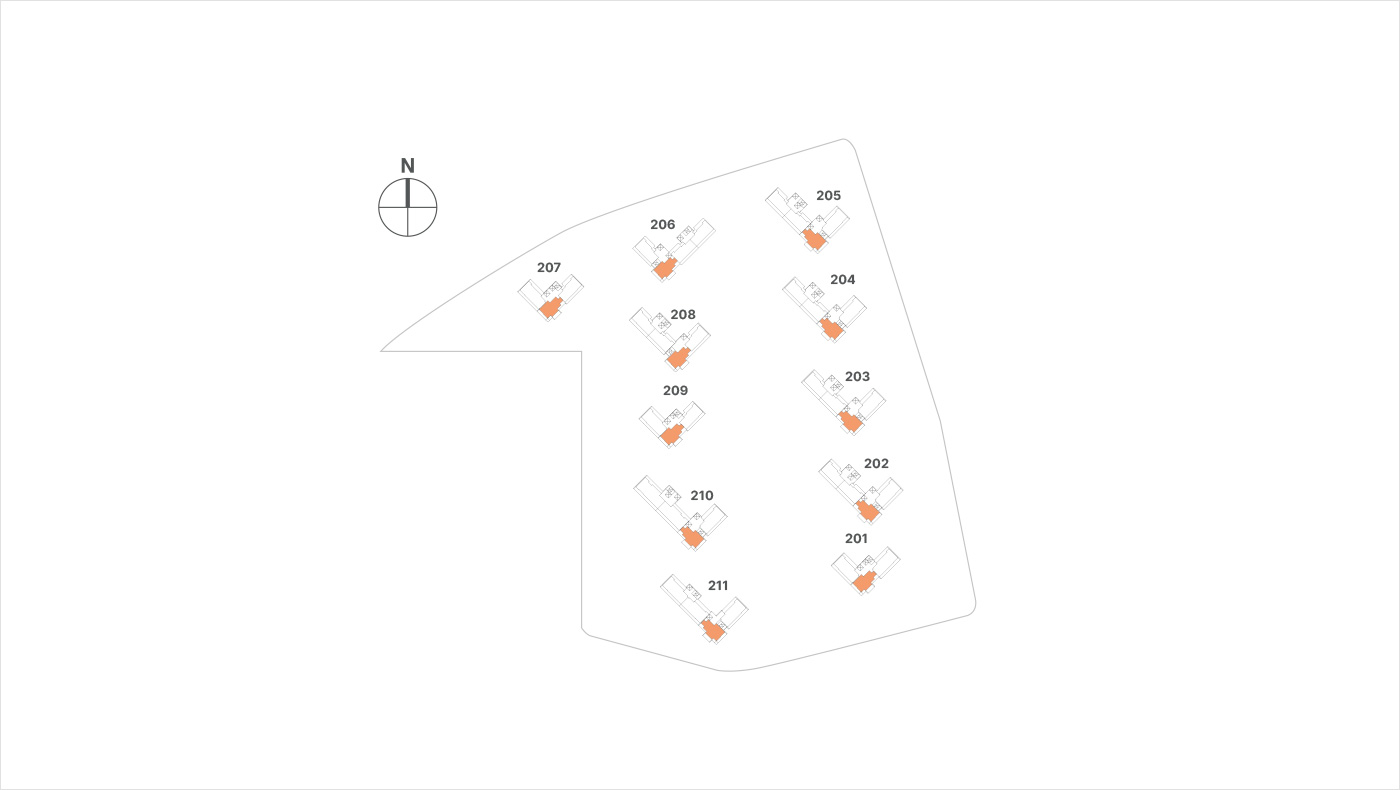 N

205

206

207

204

208

203

209

202

210

201

211